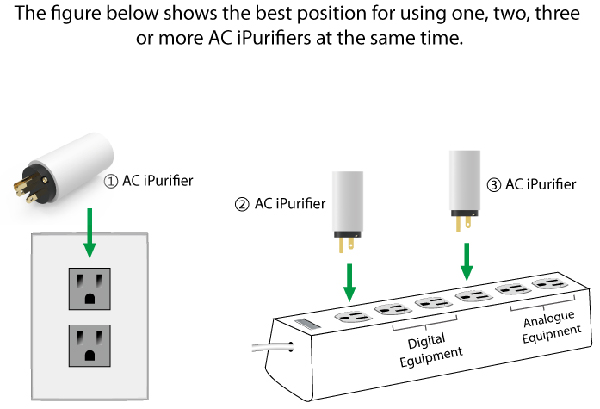 The figure below shows the best position for using one, two, three or more AC iPurifiers at the same time.

① AC iPurifier

② AC iPurifier

③ AC iPurifier

Digital Equipment

Analogue Equipment